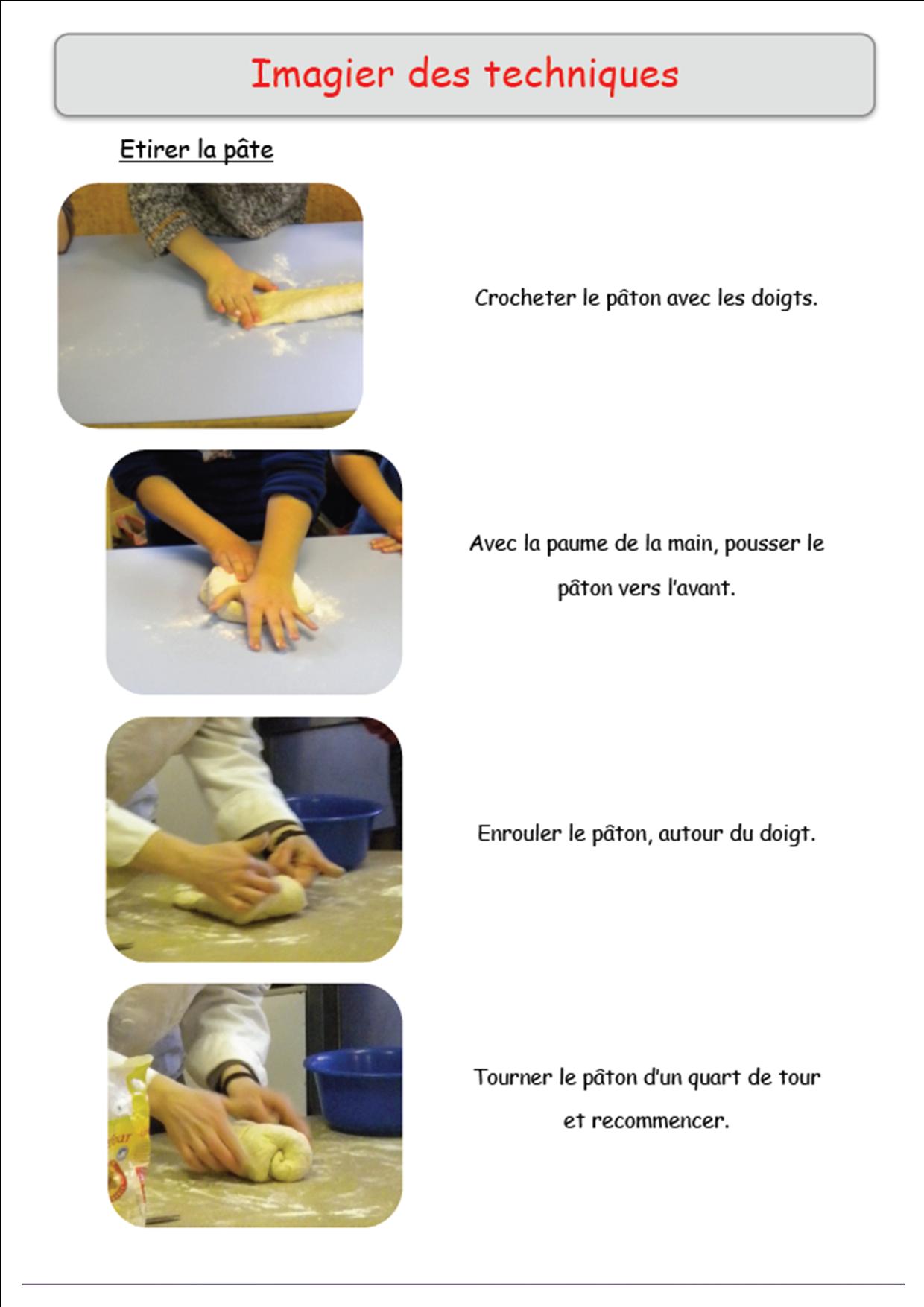 Imagier des techniques

Etirer la pâte

Crocheter le pâton avec les doigts.

Avec la paume de la main, pousser le pâton vers l'avant.

Enrouler le pâton, autour du doigt.

Tourner le pâton d'un quart de tour et recommencer.